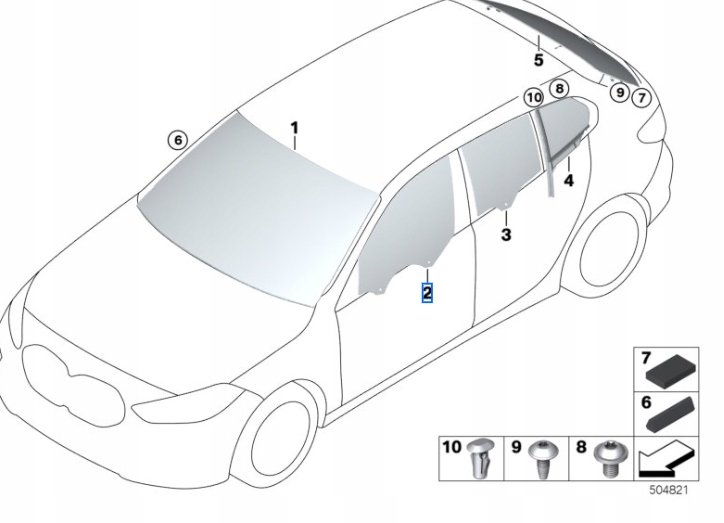 5
10
8
9
7
6
1
4
3
2
7
6
10
9
8
504821