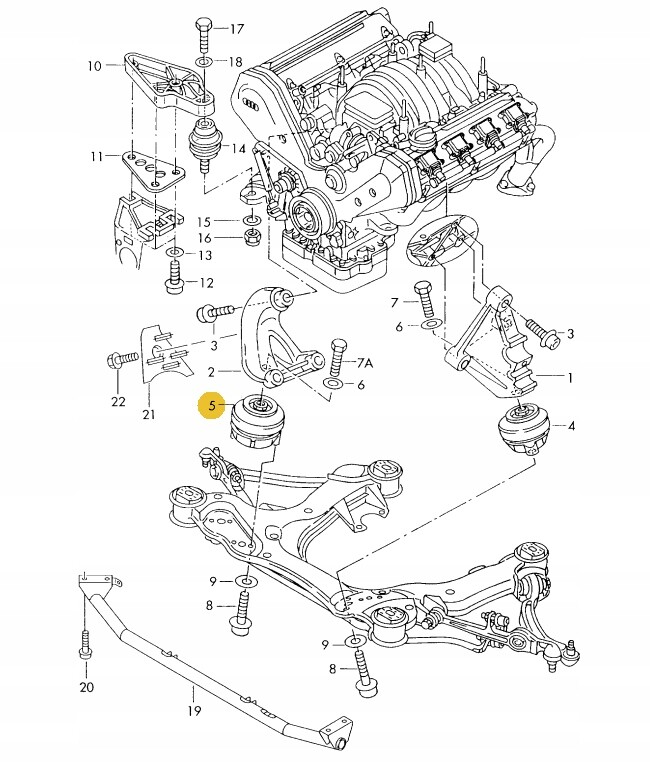 17
18
10
14
11
15
16
13
12
7
6
3
3
2
7A
6
1
22
21
5
4
9
8
9
8
20
19