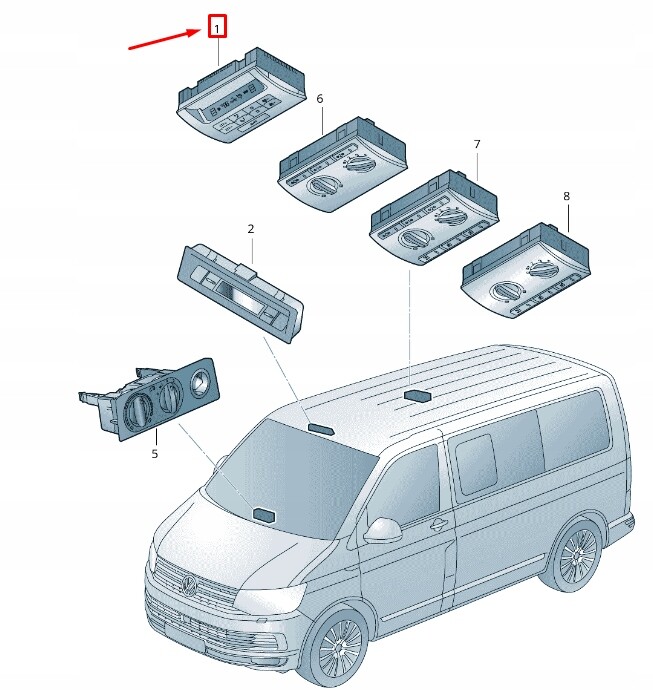 1
6
7
8
2
5