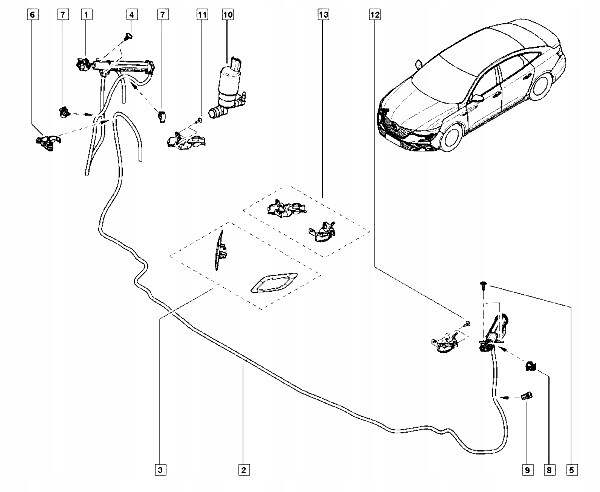 6
7
1
4
7
11
10
13
12
3
2
9
8
5