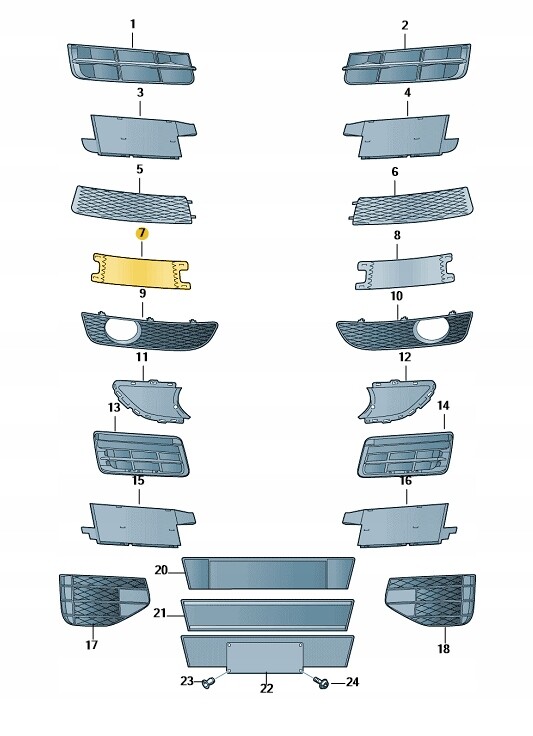 1
2
3
4
5
6
7
8
9
10
11
12
13
14
15
16
20
21
17
18
23
22
24