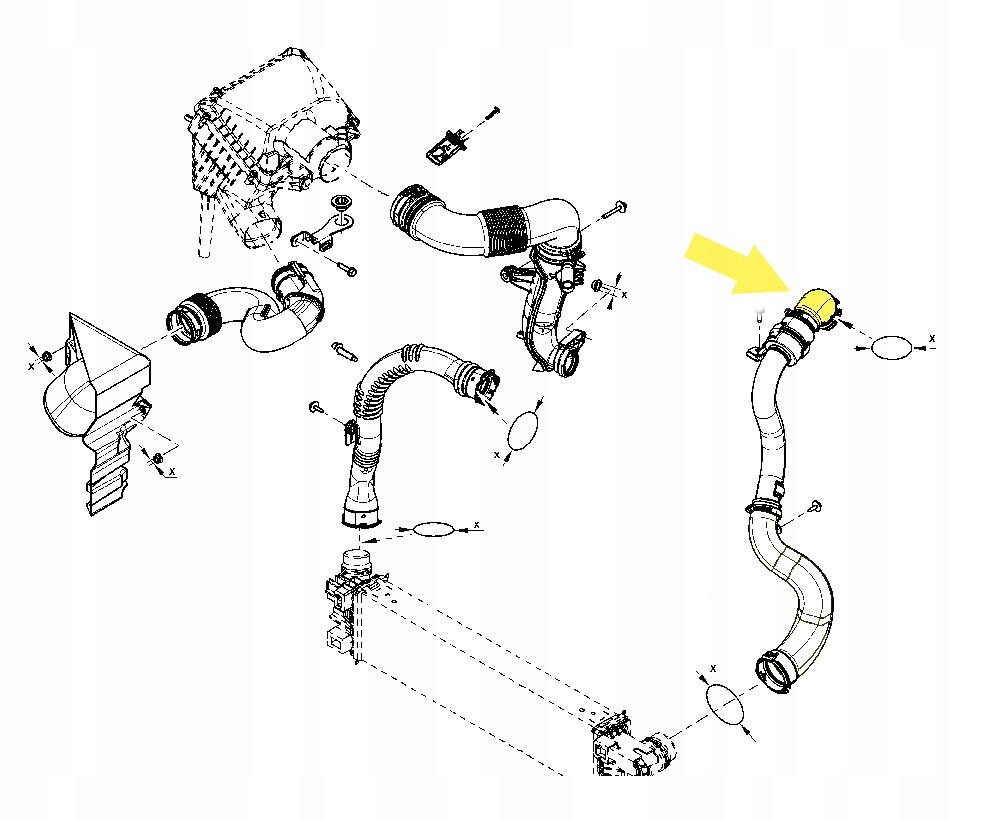 x
x
x
x
x
x
x