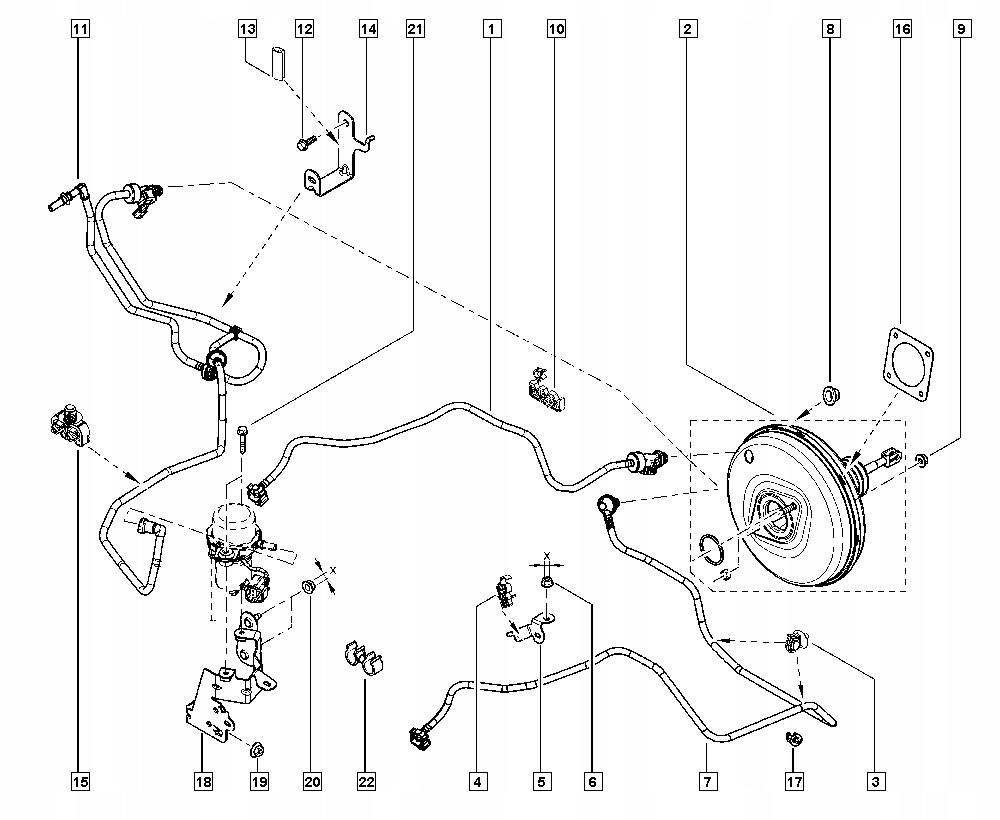 11
13
12
14
21
1
10
2
8
16
9
X
X
15
18
19
20
22
4
5
6
7
17
3