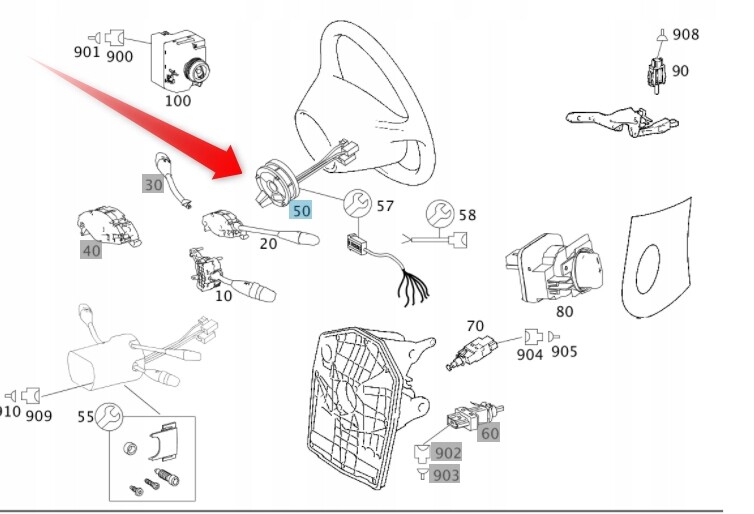 901 900
100
908
90
30
50
57
58
40
20
10
80
70
904 905
910 909
55
60
902
903