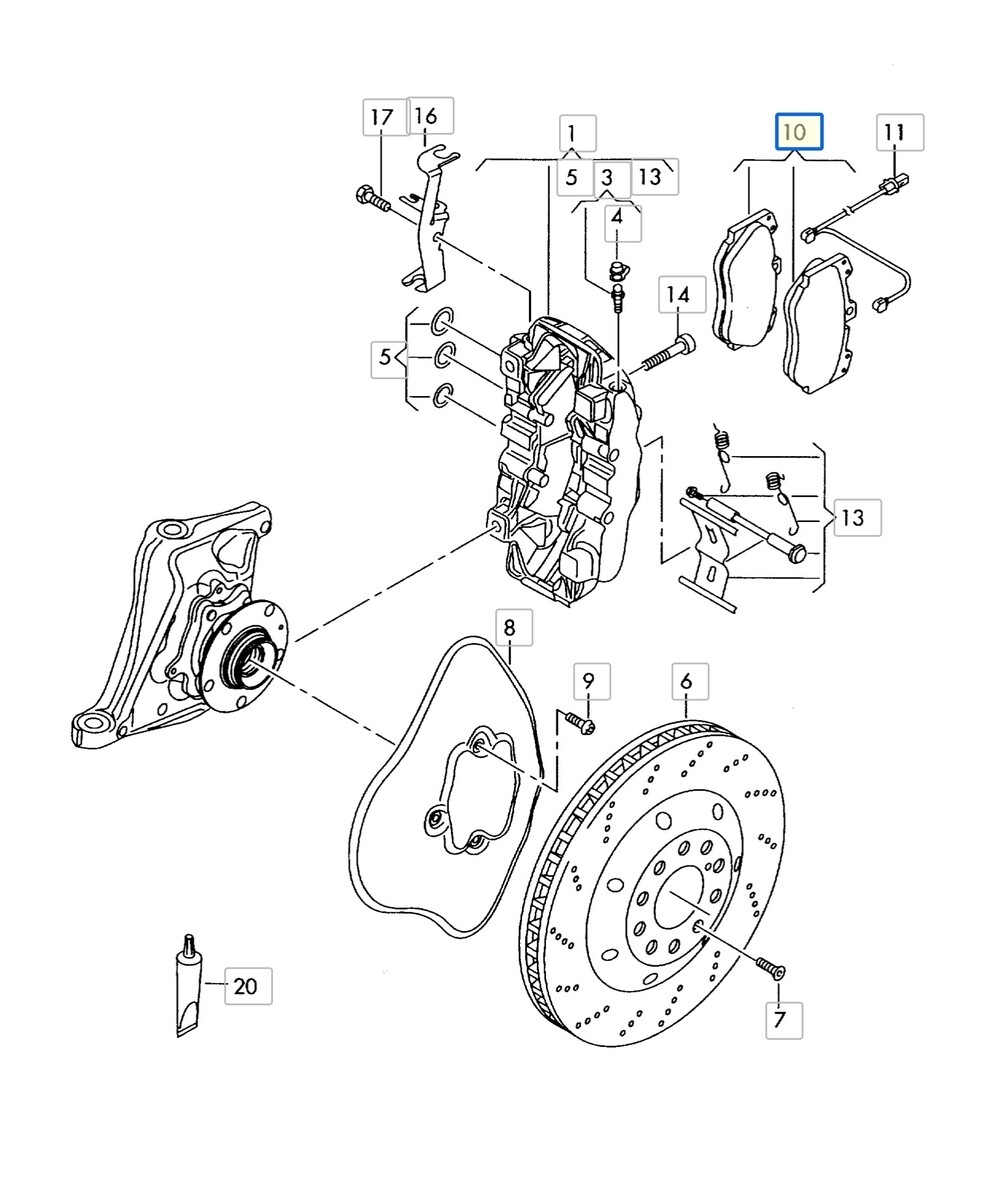 17
16
1
5
3
13
4
10
11
14
5
13
8
9
6
20
7