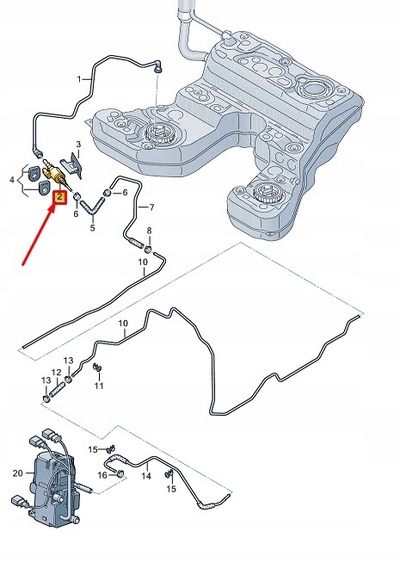 1
3
4
2
6
6
5
7
8
10
10
13
13
12
11
15
16
14
15
20