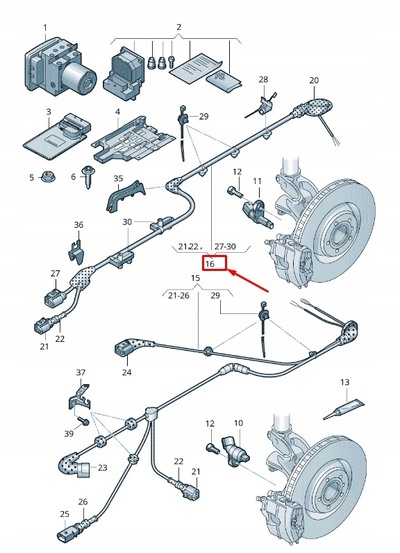 1
2
28
20
3
4
29
5
6
35
12
11
36
30
21.22
27-30
16
27
15
21-26
29
21
22
24
37
13
39
12
10
23
22
21
26
25