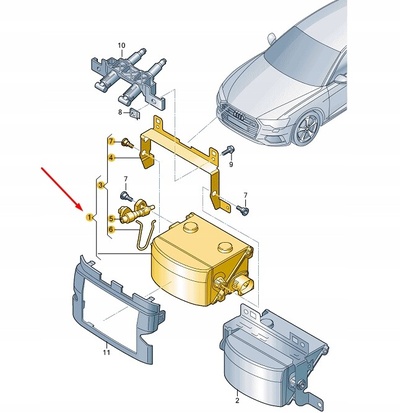 10
8
7
4
9
3
7
7
1
5
6
11
2