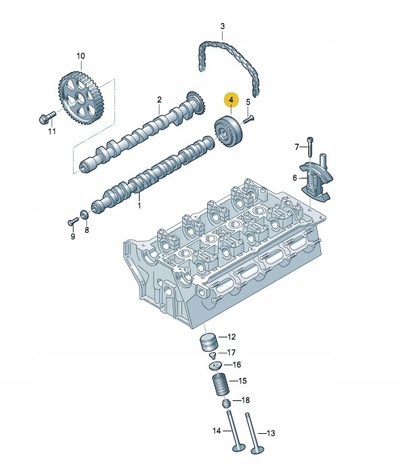 3
10
2
4
5
11
7
6
1
9
8
12
17
16
15
18
14
13