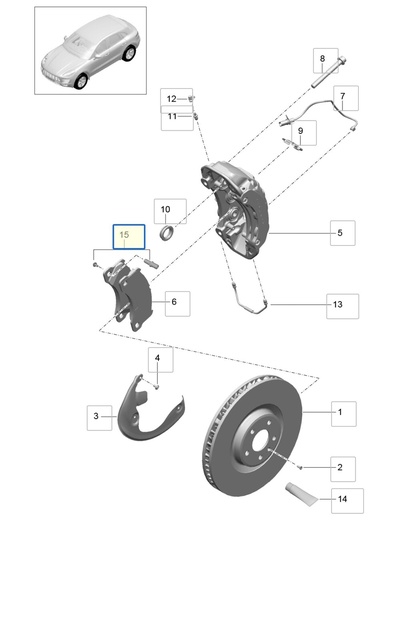 8
7
12
11
9
10
5
15
6
13
4
3
1
2
14