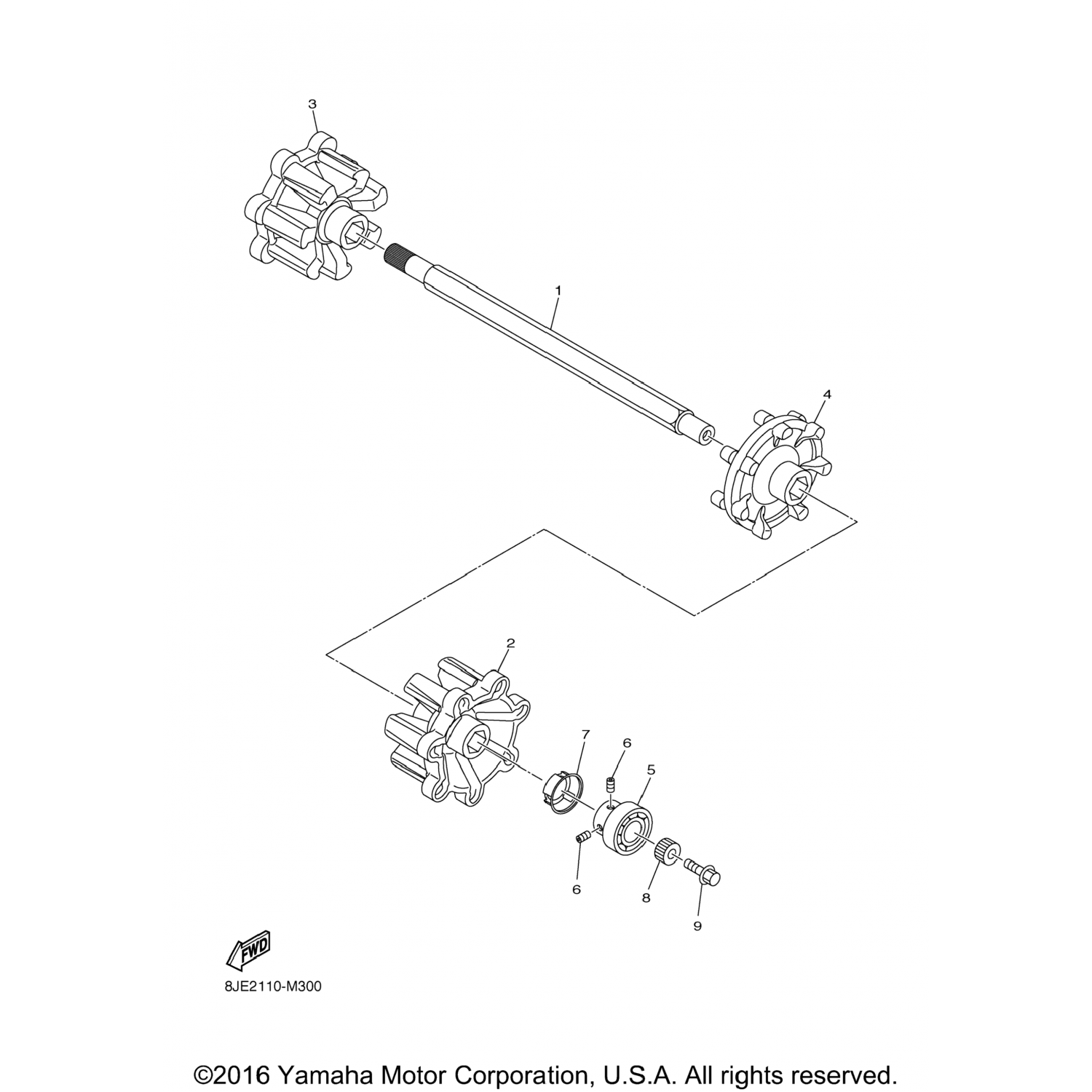 3
1
4
2
7
6
5
6
8
9
FWD
8JE2110-M300

©2016 Yamaha Motor Corporation, U.S.A. All rights reserved.