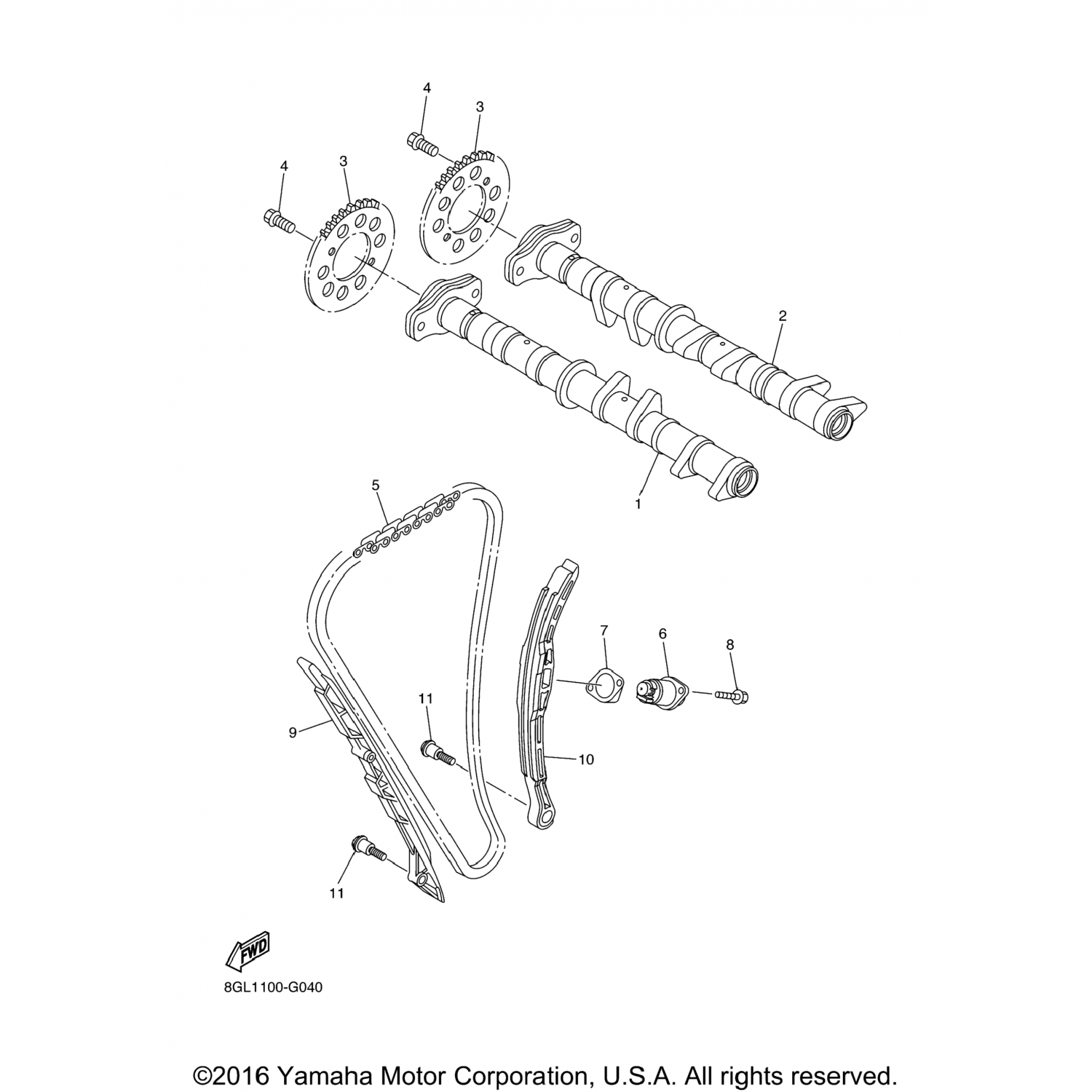 4
3
4
3
2
1
5
7
6
8
11
9
10
11
FWD
8GL1100-G040

©2016 Yamaha Motor Corporation, U.S.A. All rights reserved.