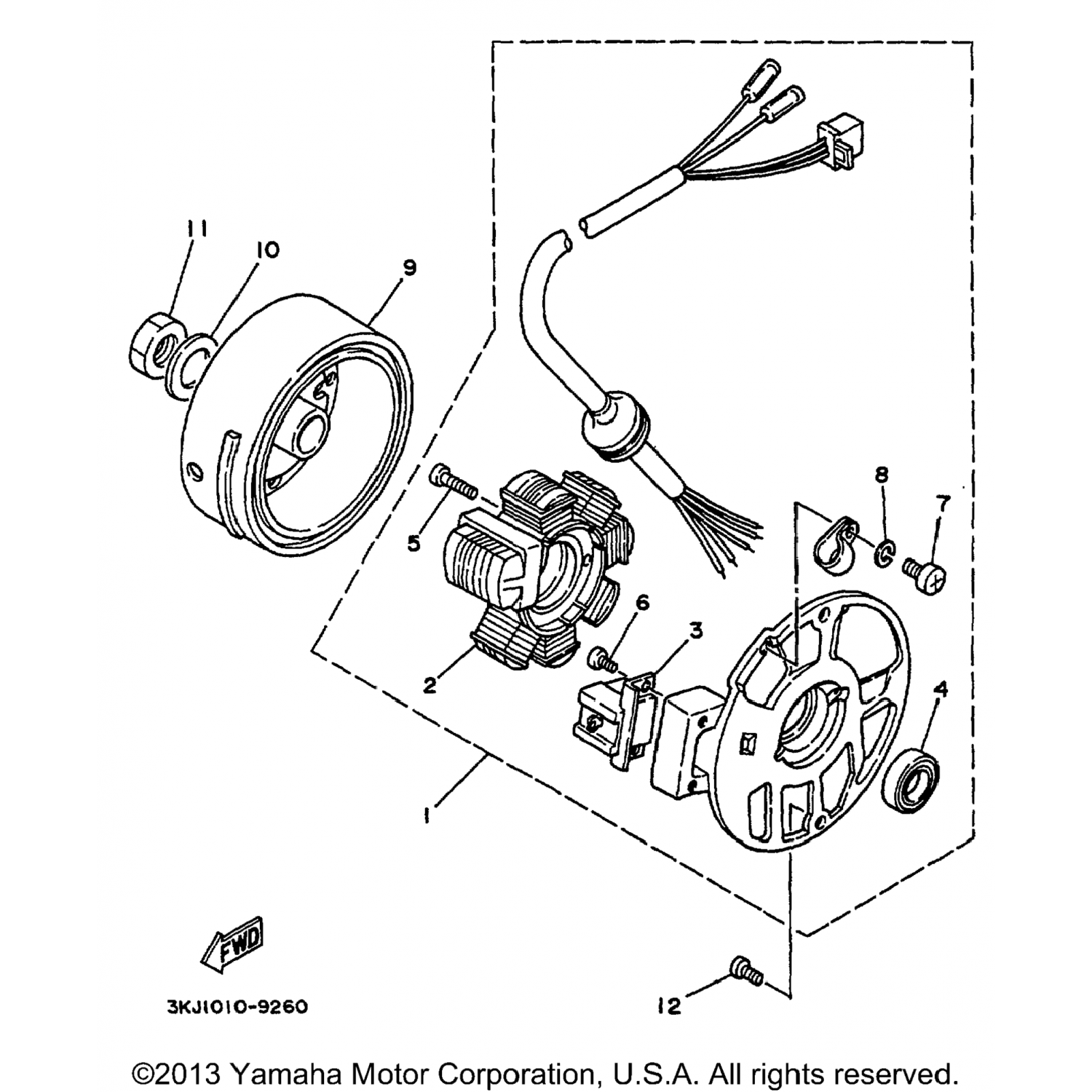 11
10
9
8
7
5
6
3
2
4
1
FWD
3KJ1010-9260
12
©2013 Yamaha Motor Corporation, U.S.A. All rights reserved.