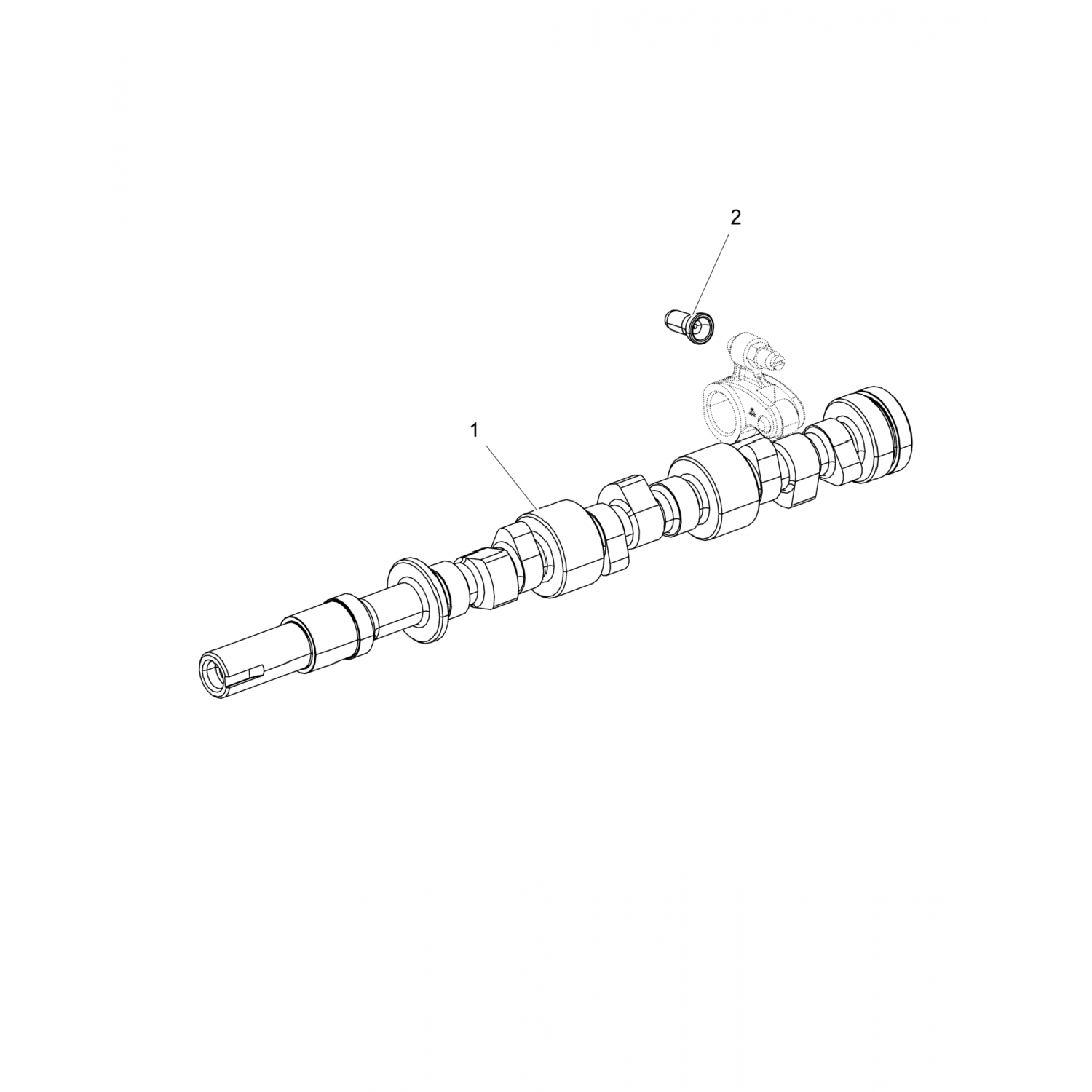 2

1