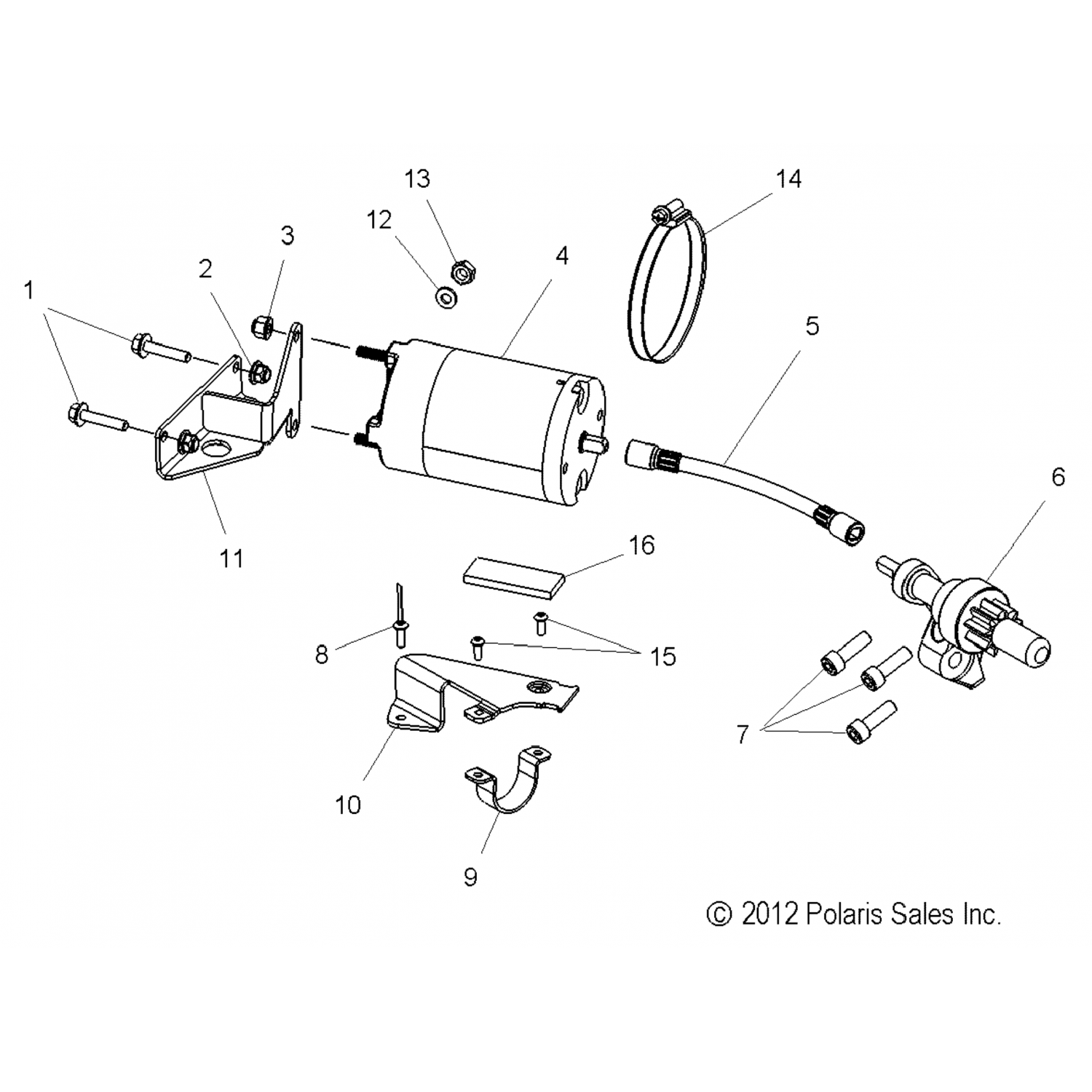 13
14
12
3
4
2
1
5
6
11
16
8
15
7
10
9
© 2012 Polaris Sales Inc.