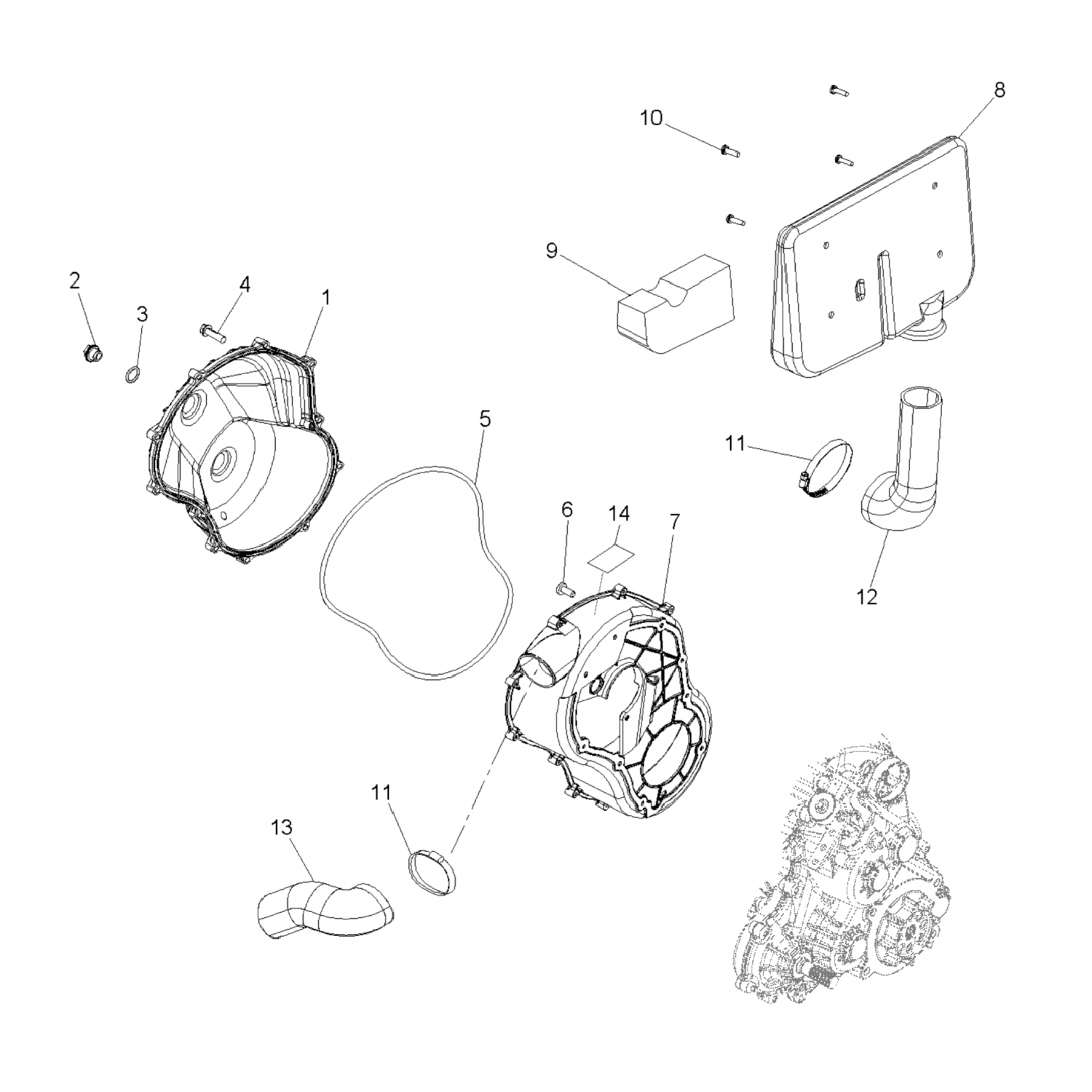 10
8
9
2
4
1
3
5
11
6
14
7
12
11
13