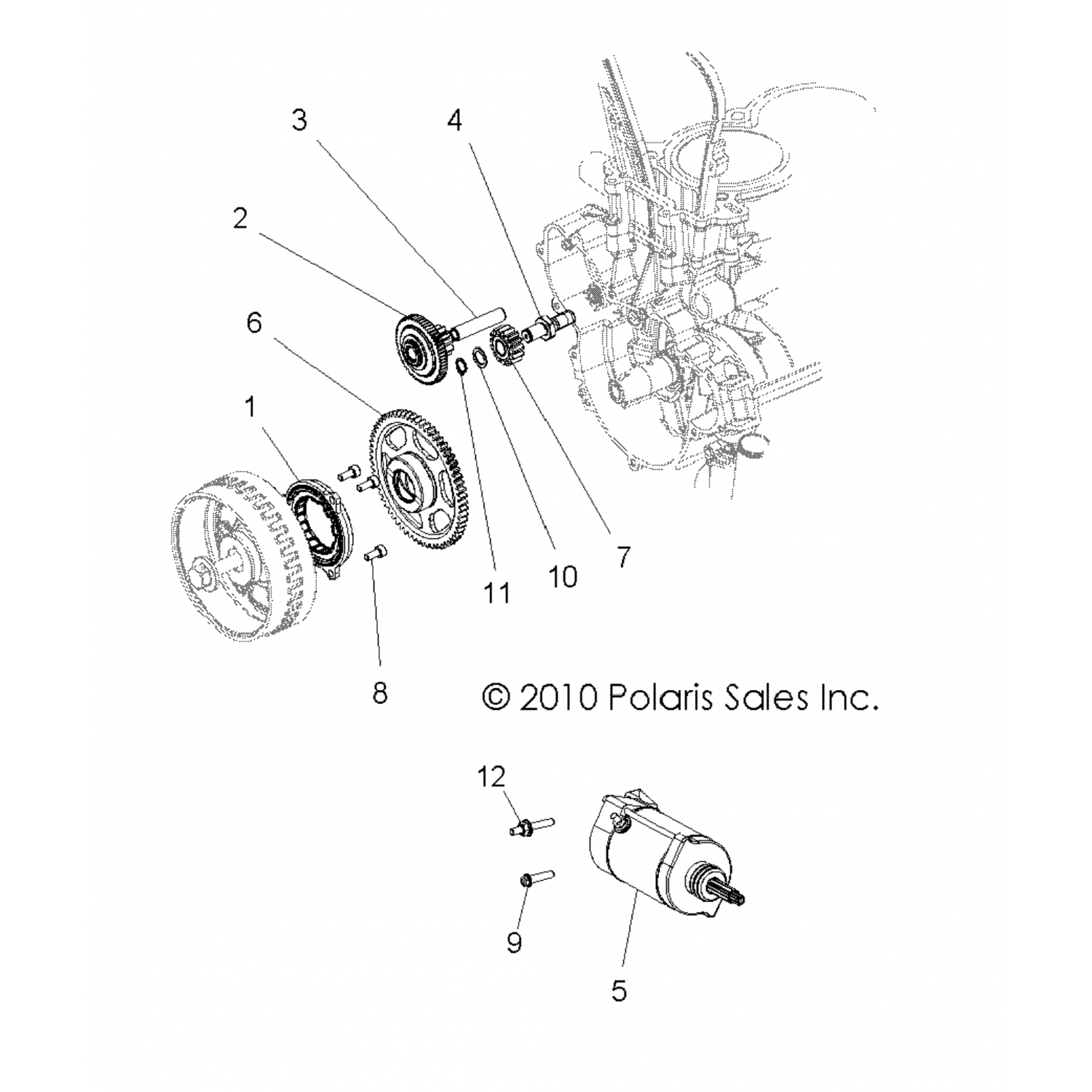 3
4
2
6
1
7
10
11
8
© 2010 Polaris Sales Inc.
12
9
5