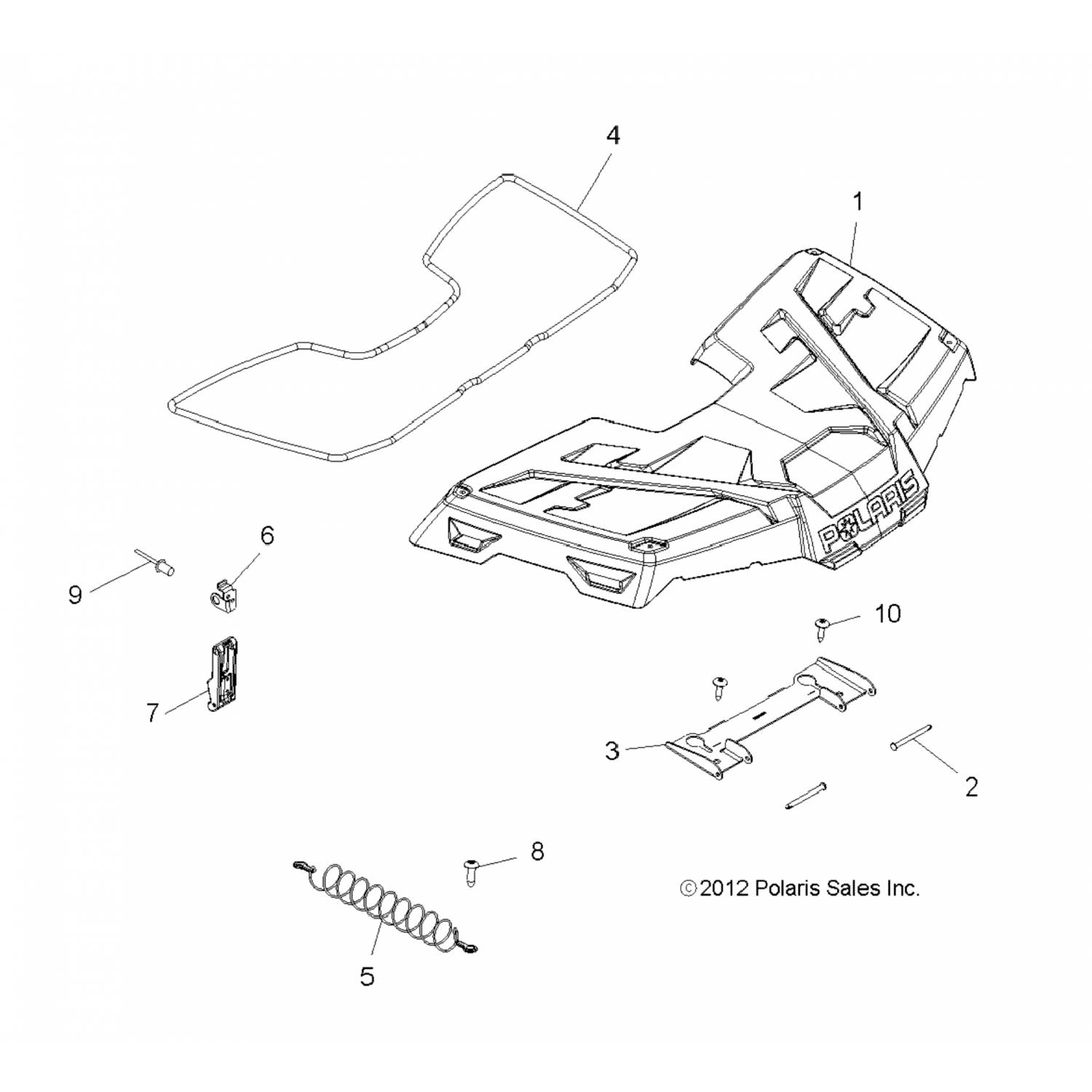 4

1

POLARIS

6

9

10

7

3

2

8

©2012 Polaris Sales Inc.

5