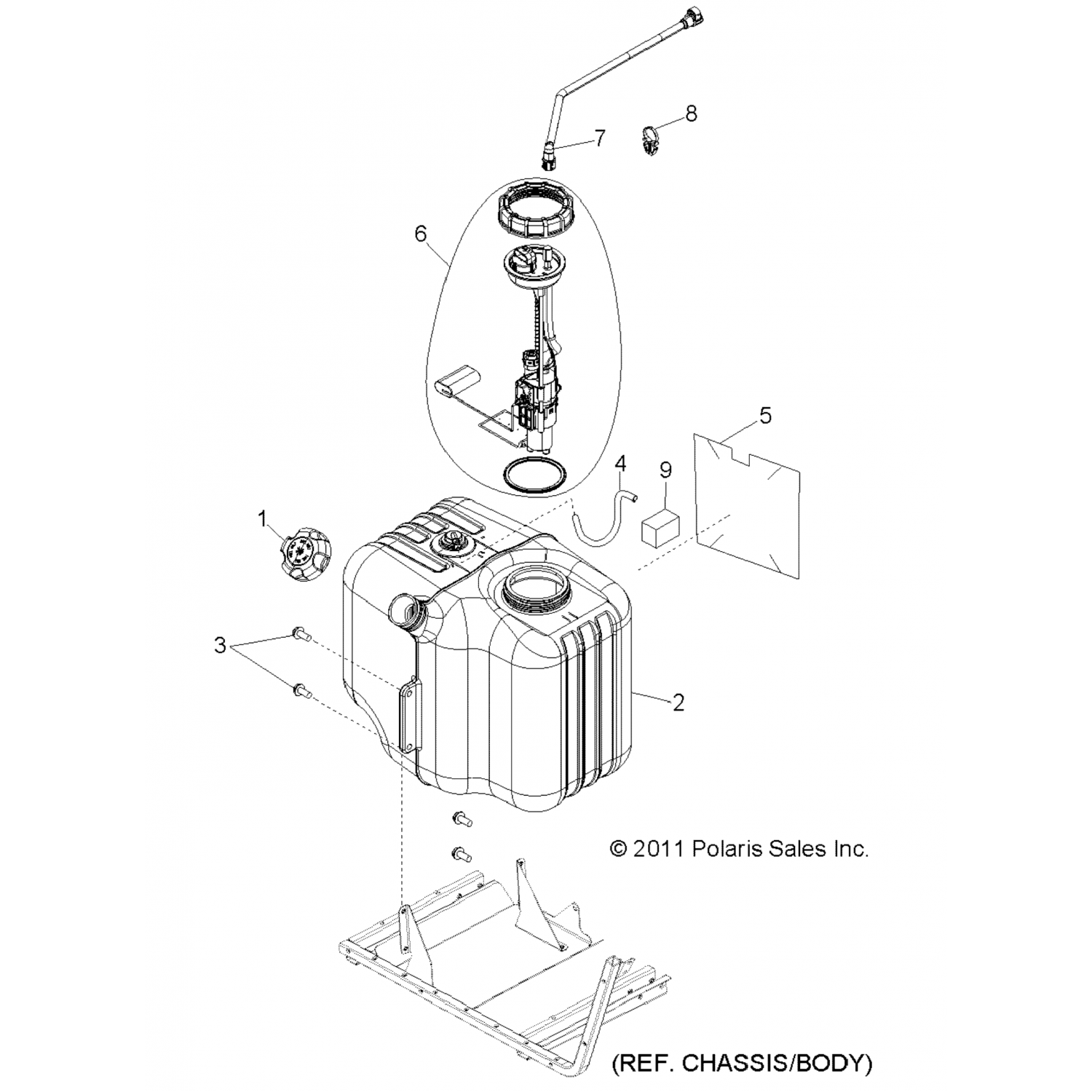 8
7
6
5
4
9
1
3
2
© 2011 Polaris Sales Inc.
(REF. CHASSIS/BODY)