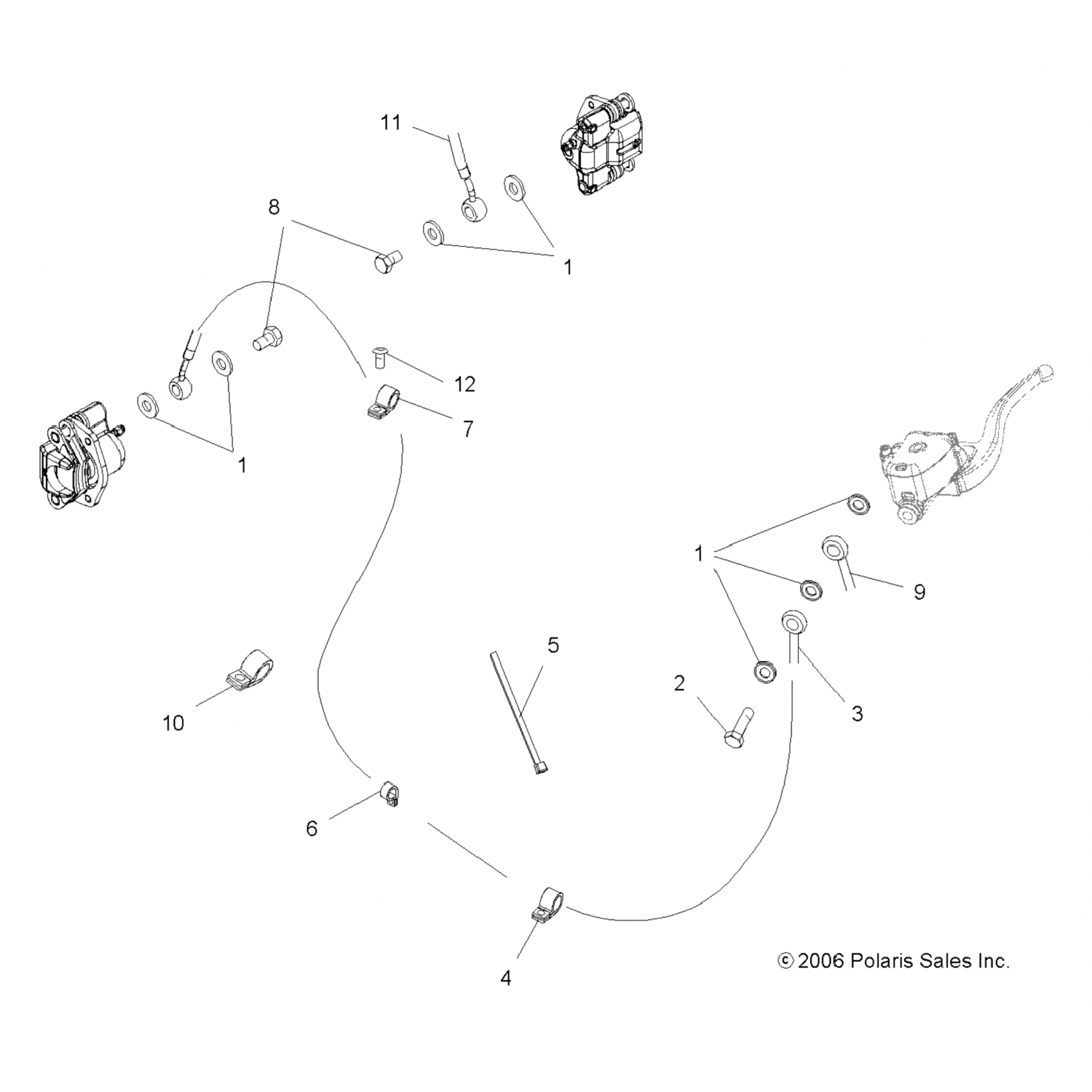 11

8

1

12

7

1

1

9

5

2

3

10

6

4

© 2006 Polaris Sales Inc.