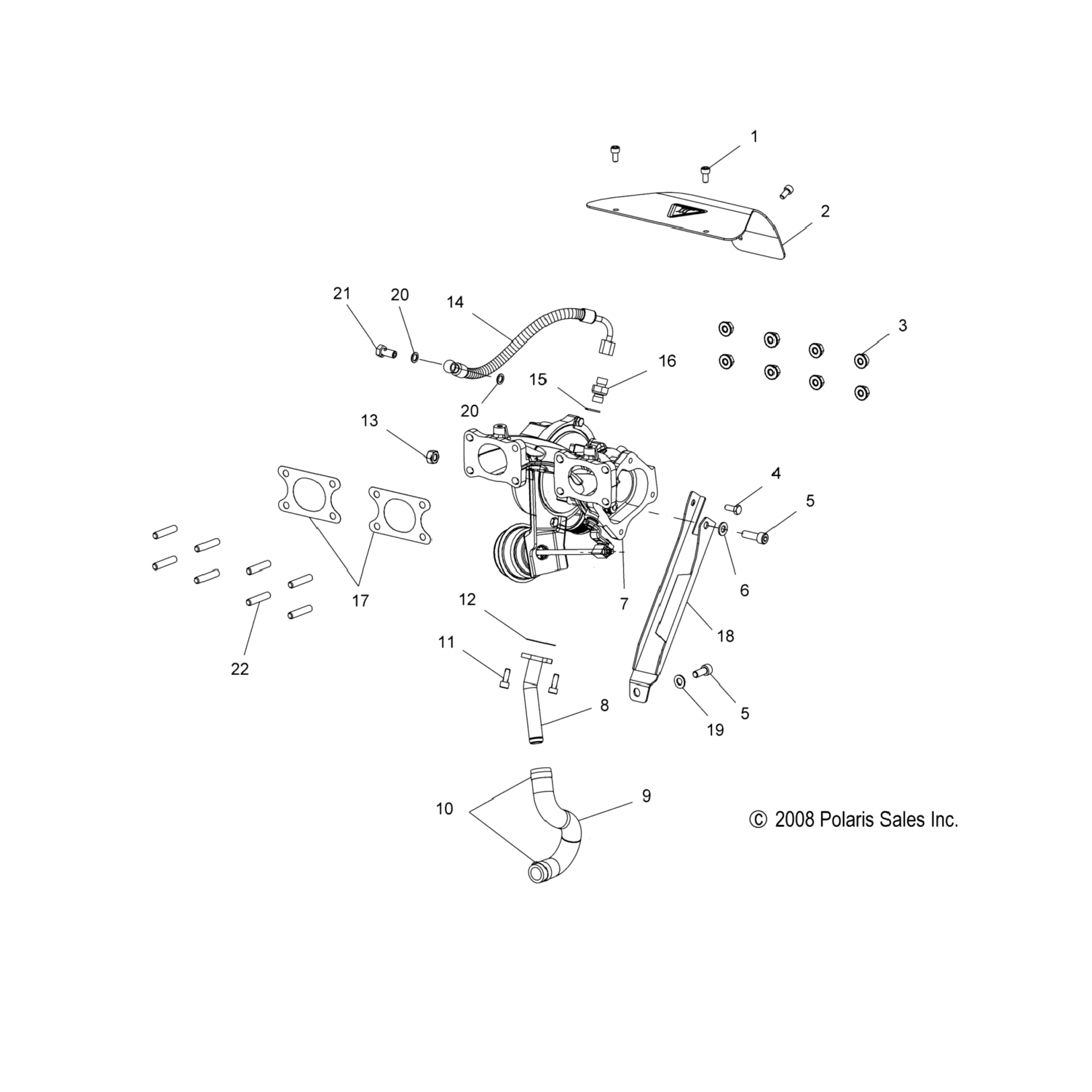 1
2
21
20
14
3
16
15
20
13
4
5
6
7
17
12
18
11
22
8
5
19
10
9
© 2008 Polaris Sales Inc.