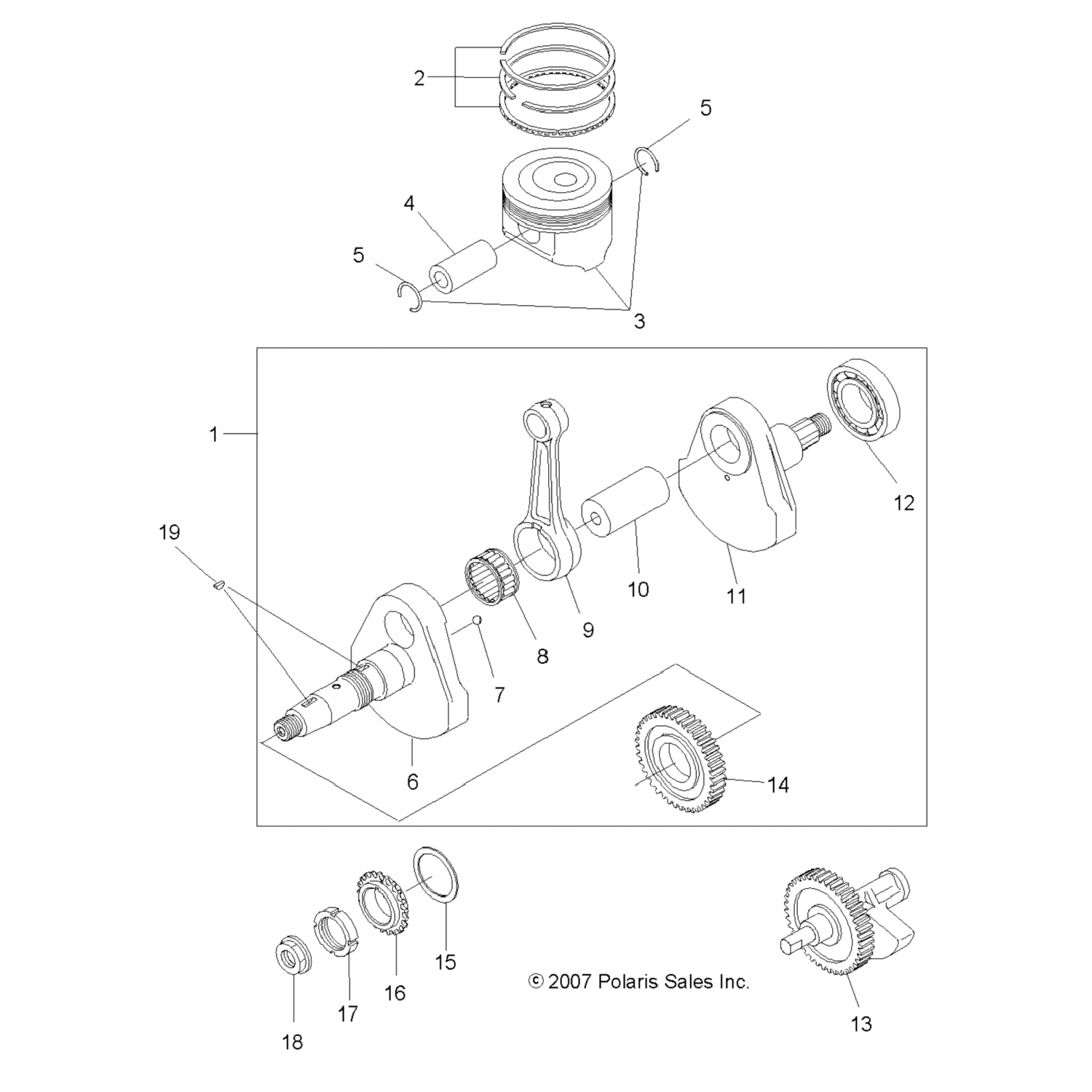 2
5
4
5
3
1
12
19
10
11
9
8
7
6
14
15
16
17
18
© 2007 Polaris Sales Inc.
13