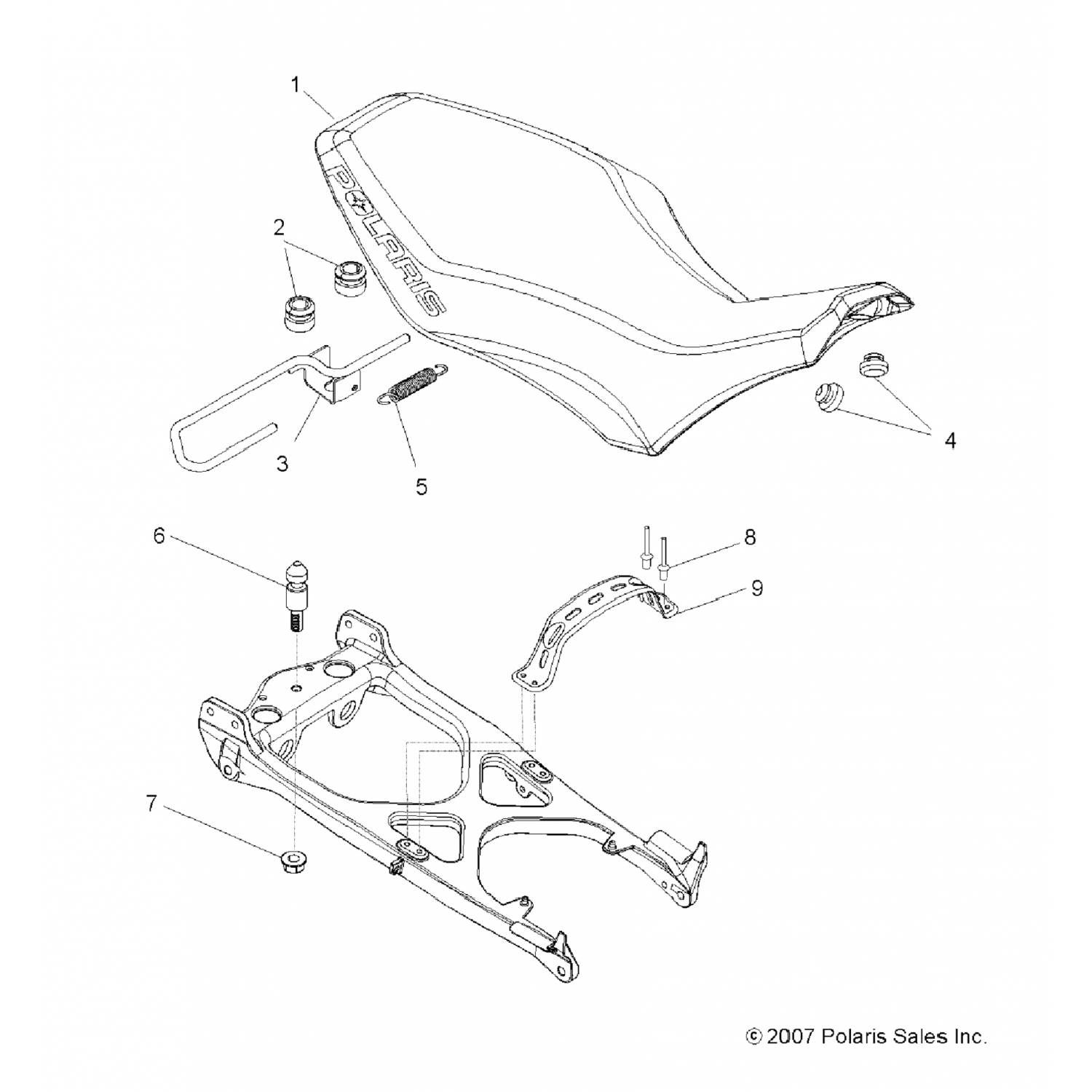 1

POLARIS

2

3

5

4

6

8

9

7

© 2007 Polaris Sales Inc.