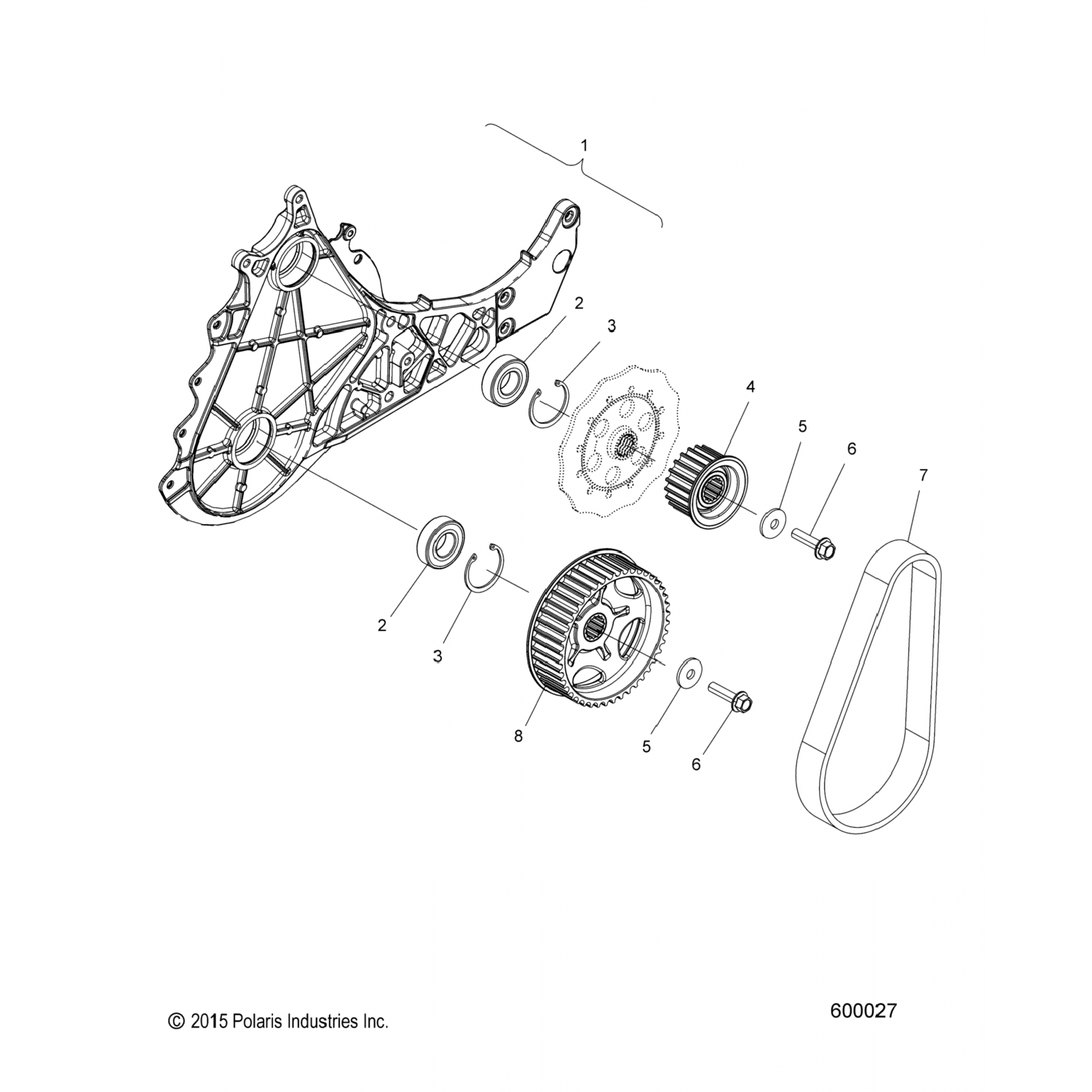 1
2
3
4
5
6
7
2
3
8
5
6

© 2015 Polaris Industries Inc.

600027